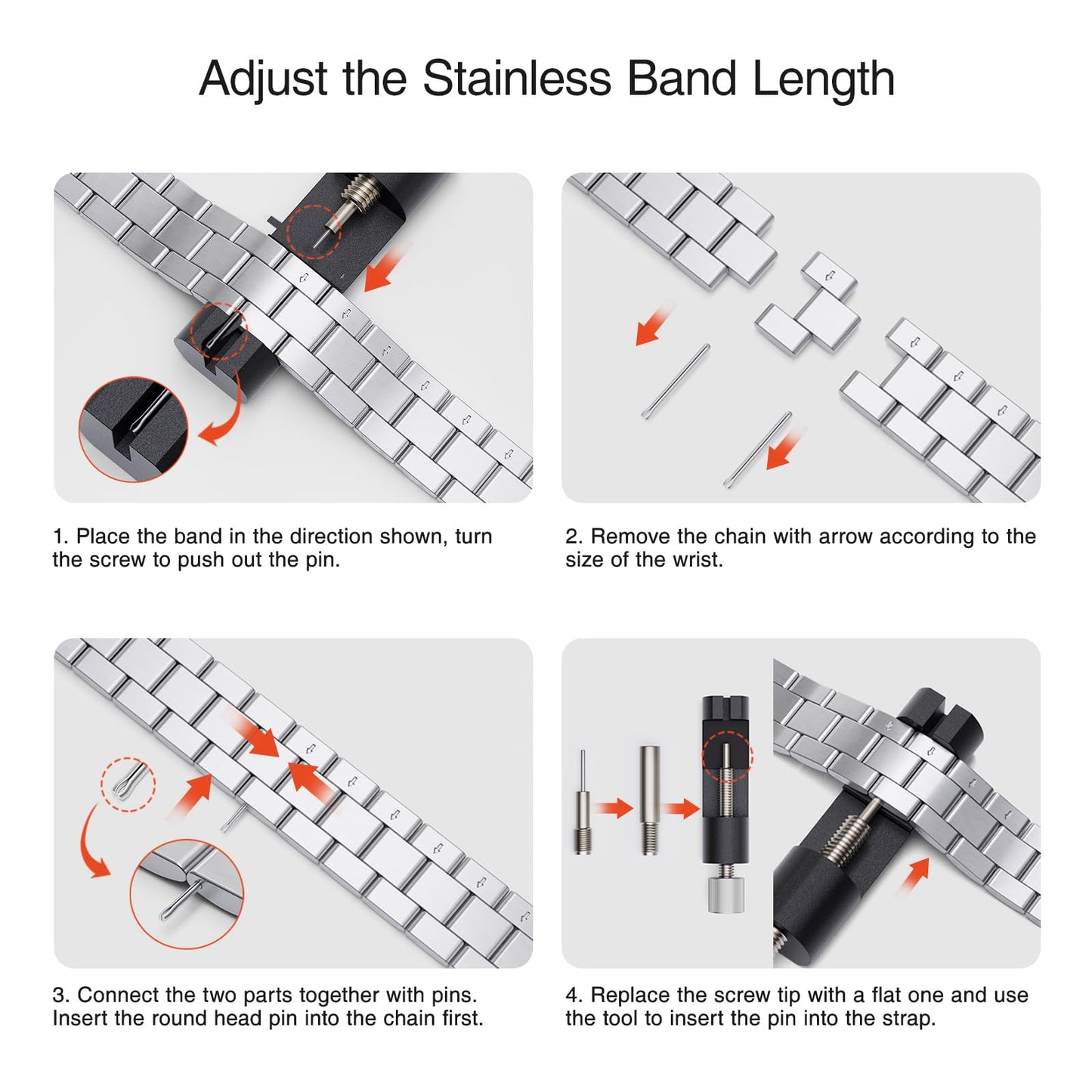 Adjust the Stainless Band Length

1. Place the band in the direction shown, turn the screw to push out the pin.

2. Remove the chain with arrow according to the size of the wrist.

3. Connect the two parts together with pins. Insert the round head pin into the chain first.

4. Replace the screw tip with a flat one and use the tool to insert the pin into the strap.